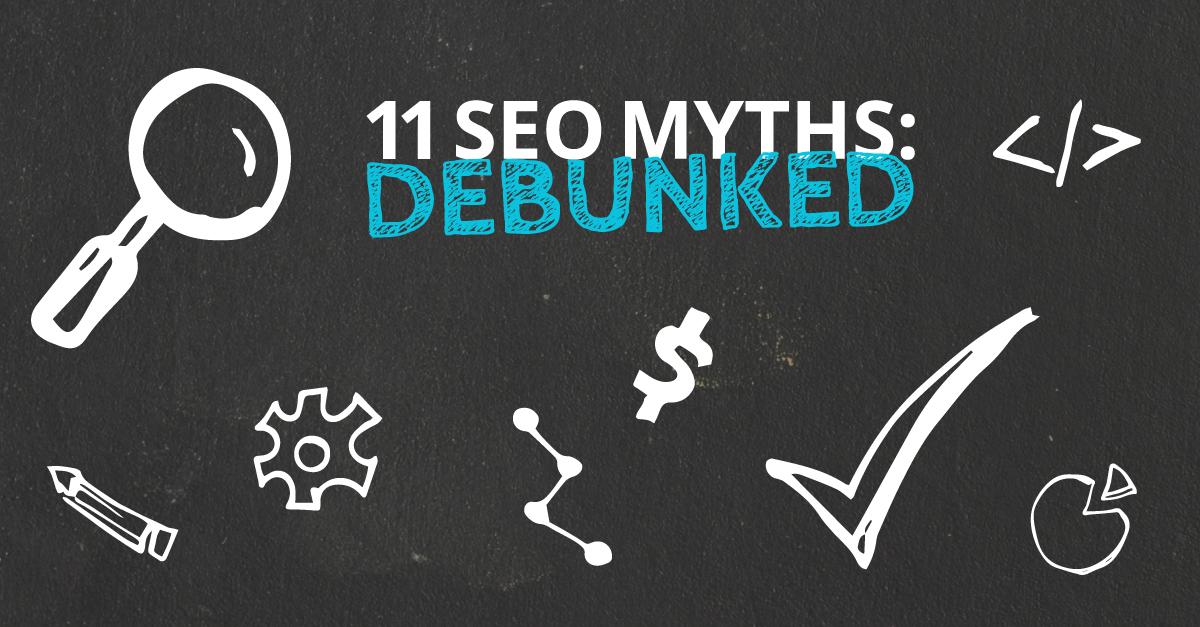 11 SEO MYTHS:
DEBUNKED

</>

$